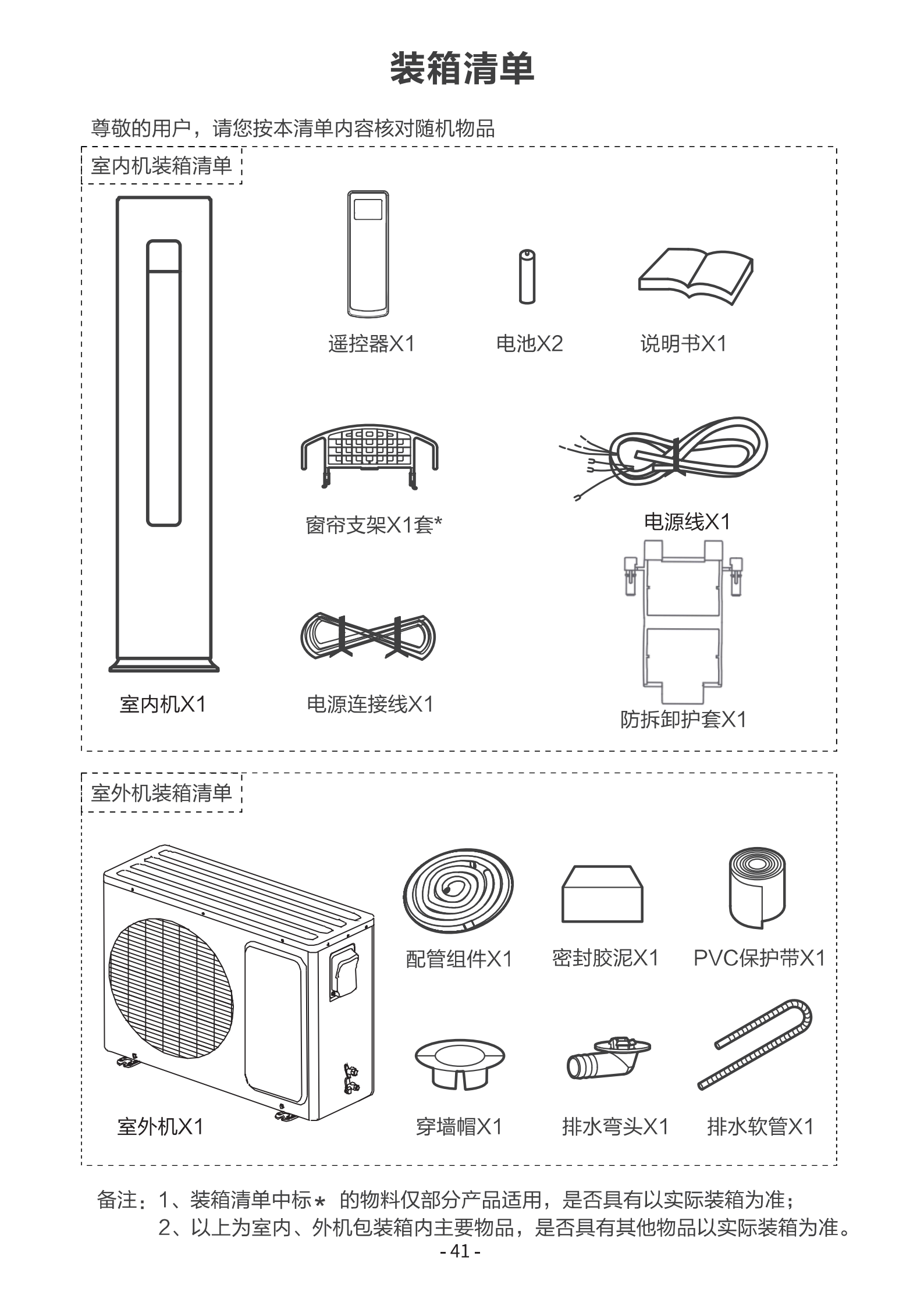 装箱清单

尊敬的用户，请您按本清单内容核对随机物品

室内机装箱清单

遥控器X1

电池X2

说明书X1

窗帘支架X1套*

电源线X1

室内机X1

电源连接线X1

防拆卸护套X1

室外机装箱清单

配管组件X1

密封胶泥X1

PVC保护带X1

室外机X1

穿墙帽X1

排水弯头X1

排水软管X1

备注：1、装箱清单中标* 的物料仅部分产品适用，是否具有以实际装箱为准；
2、以上为室内、外机包装箱内主要物品，是否具有其他物品以实际装箱为准。

- 41 -